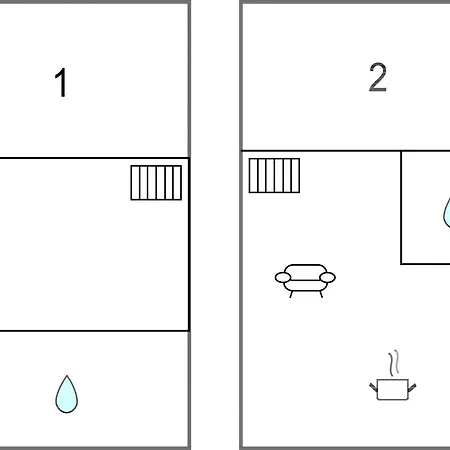 1

2